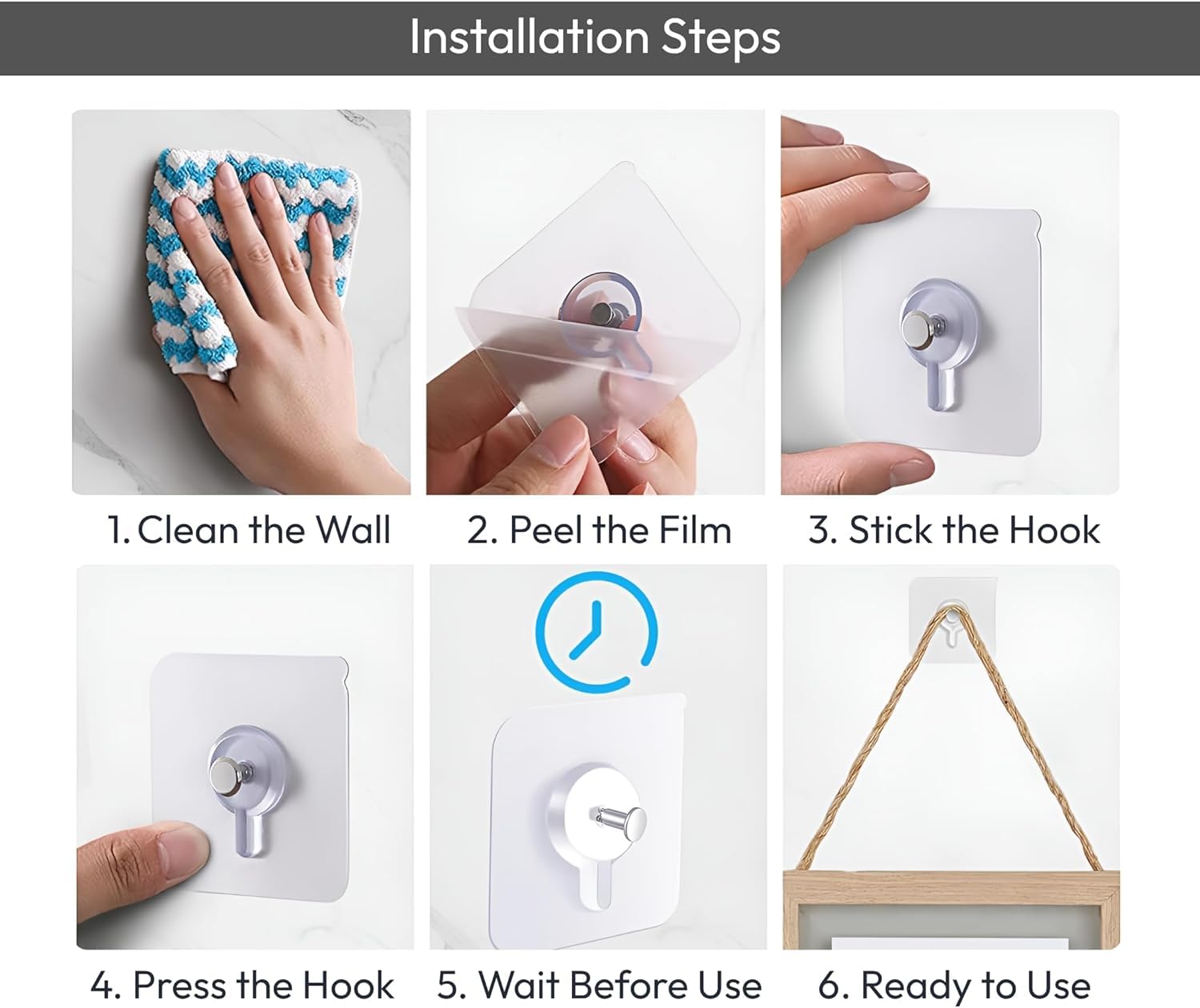 Installation Steps

1. Clean the Wall

2. Peel the Film

3. Stick the Hook

4. Press the Hook

5. Wait Before Use

6. Ready to Use